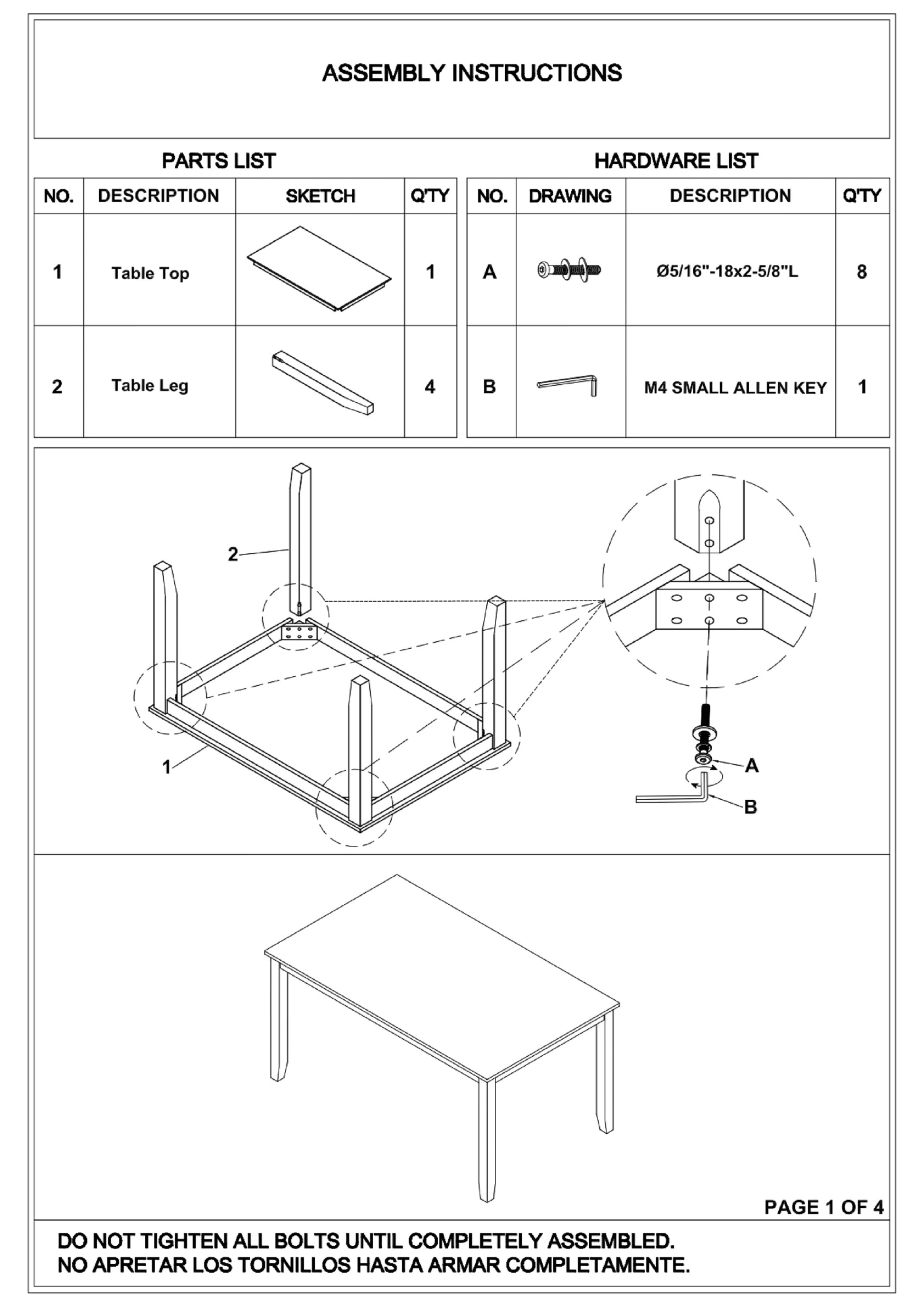 ASSEMBLY INSTRUCTIONS

PARTS LIST

| NO. | DESCRIPTION | SKETCH | Q'TY |
|---|---|---|---|
| 1 | Table Top | | 1 |
| 2 | Table Leg | | 4 |

HARDWARE LIST

| NO. | DRAWING | DESCRIPTION | Q'TY |
|---|---|---|---|
| A | | Ø5/16"-18x2-5/8"L | 8 |
| B | | M4 SMALL ALLEN KEY | 1 |

2

1

A

B

PAGE 1 OF 4

DO NOT TIGHTEN ALL BOLTS UNTIL COMPLETELY ASSEMBLED.
NO APRETAR LOS TORNILLOS HASTA ARMAR COMPLETAMENTE.