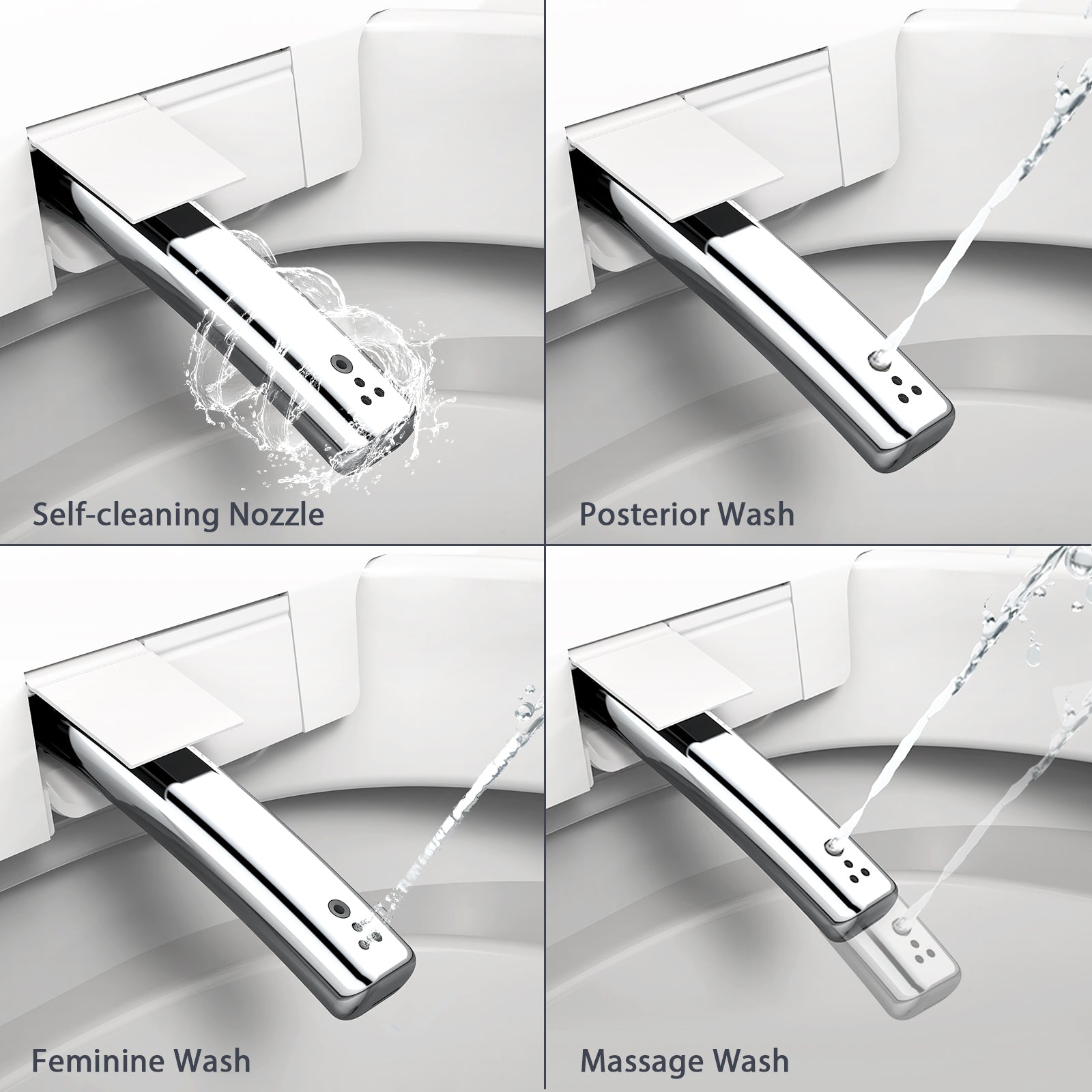 Self-cleaning Nozzle

Posterior Wash

Feminine Wash

Massage Wash