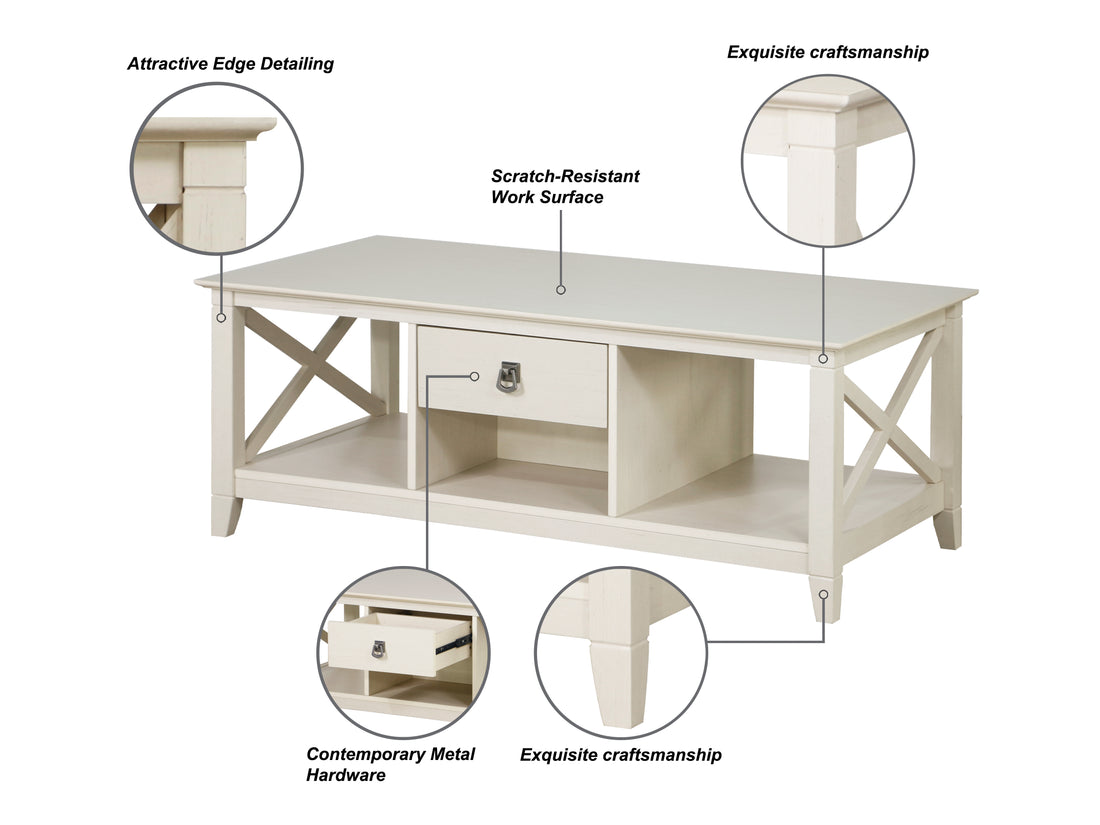 Attractive Edge Detailing

Exquisite craftsmanship

Scratch-Resistant Work Surface

Contemporary Metal Hardware

Exquisite craftsmanship