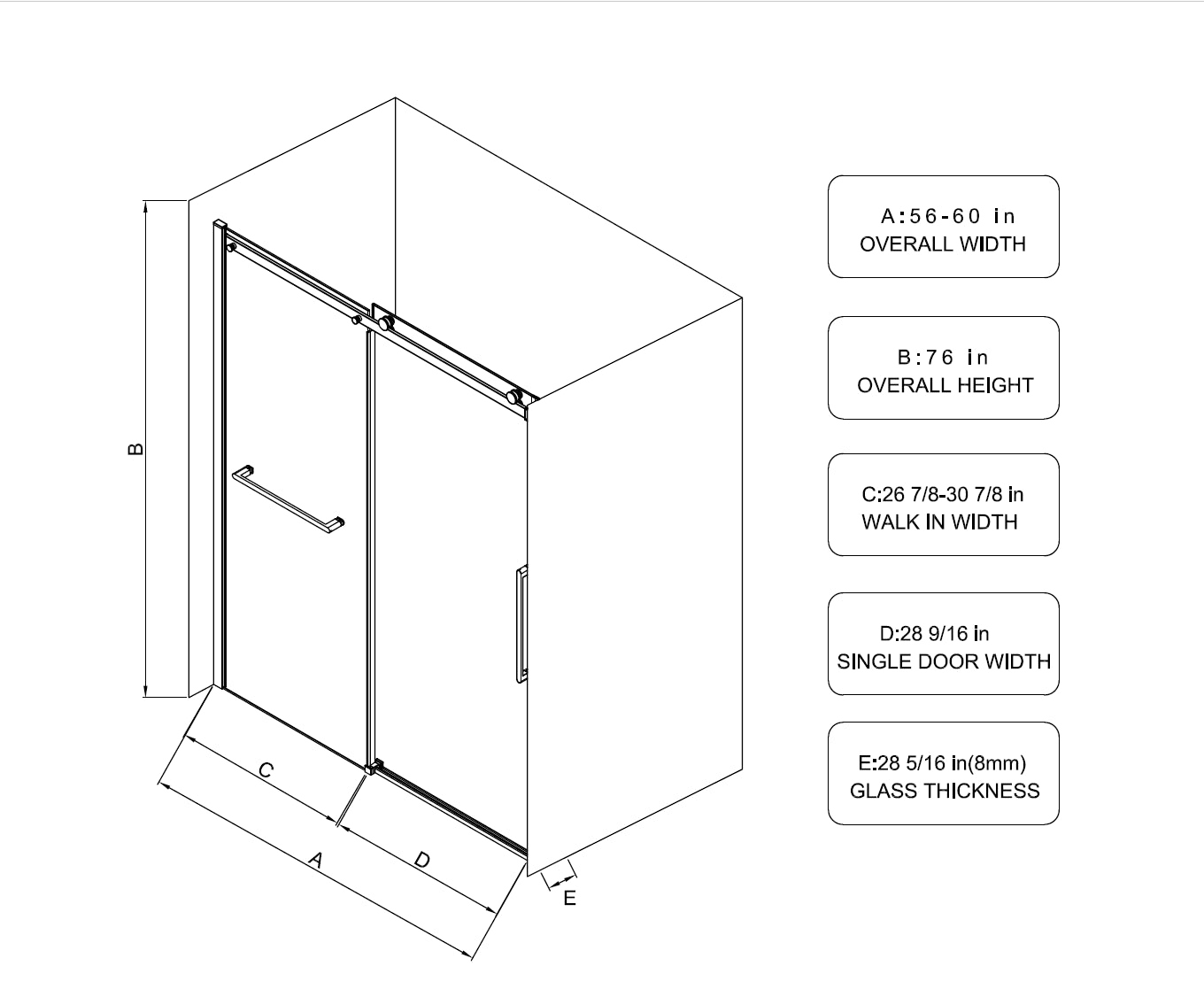 B

C

A

D

E

A:56-60 in
OVERALL WIDTH

B:76 in
OVERALL HEIGHT

C:26 7/8-30 7/8 in
WALK IN WIDTH

D:28 9/16 in
SINGLE DOOR WIDTH

E:28 5/16 in(8mm)
GLASS THICKNESS