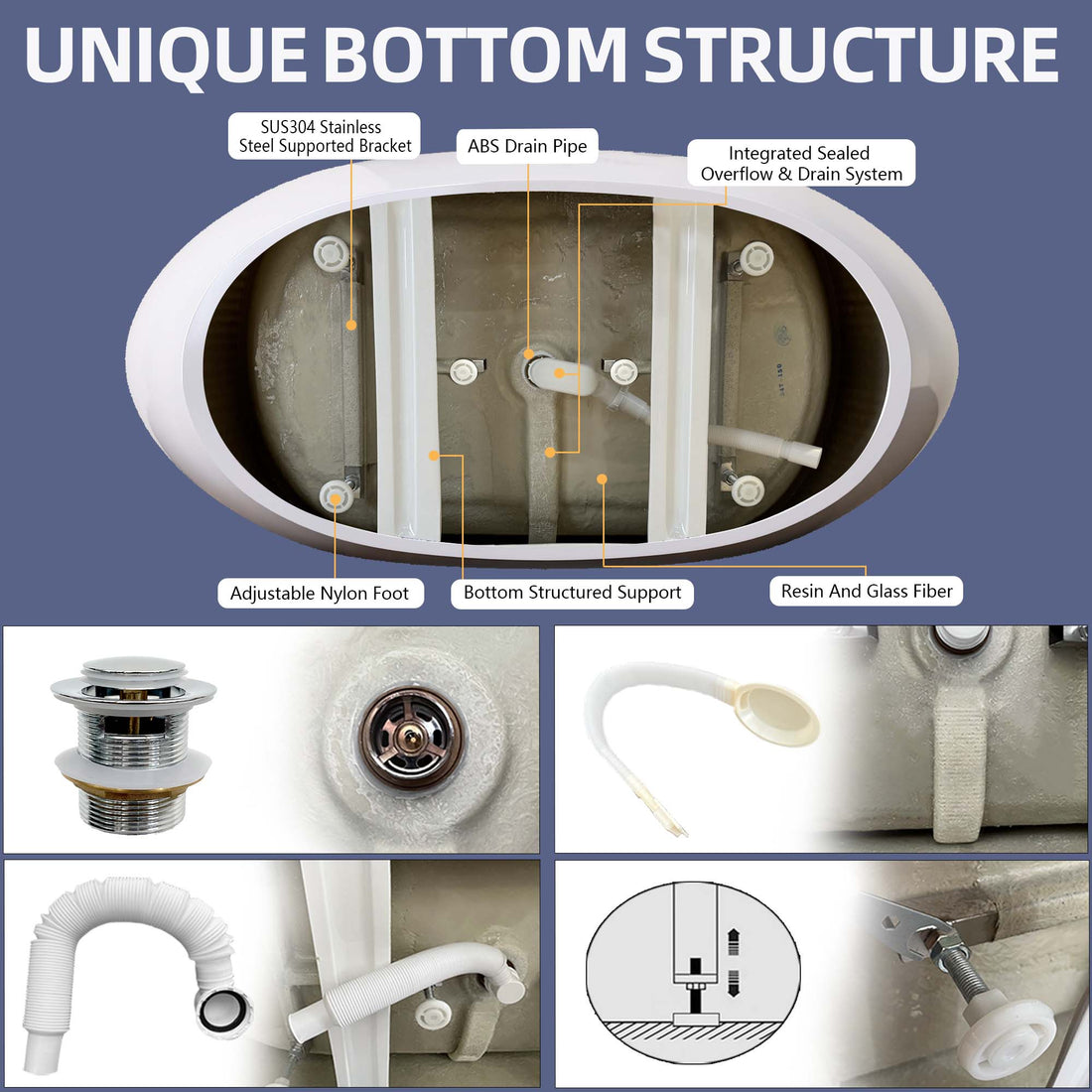 UNIQUE BOTTOM STRUCTURE

SUS304 Stainless Steel Supported Bracket

ABS Drain Pipe

Integrated Sealed Overflow & Drain System

Adjustable Nylon Foot

Bottom Structured Support

Resin And Glass Fiber