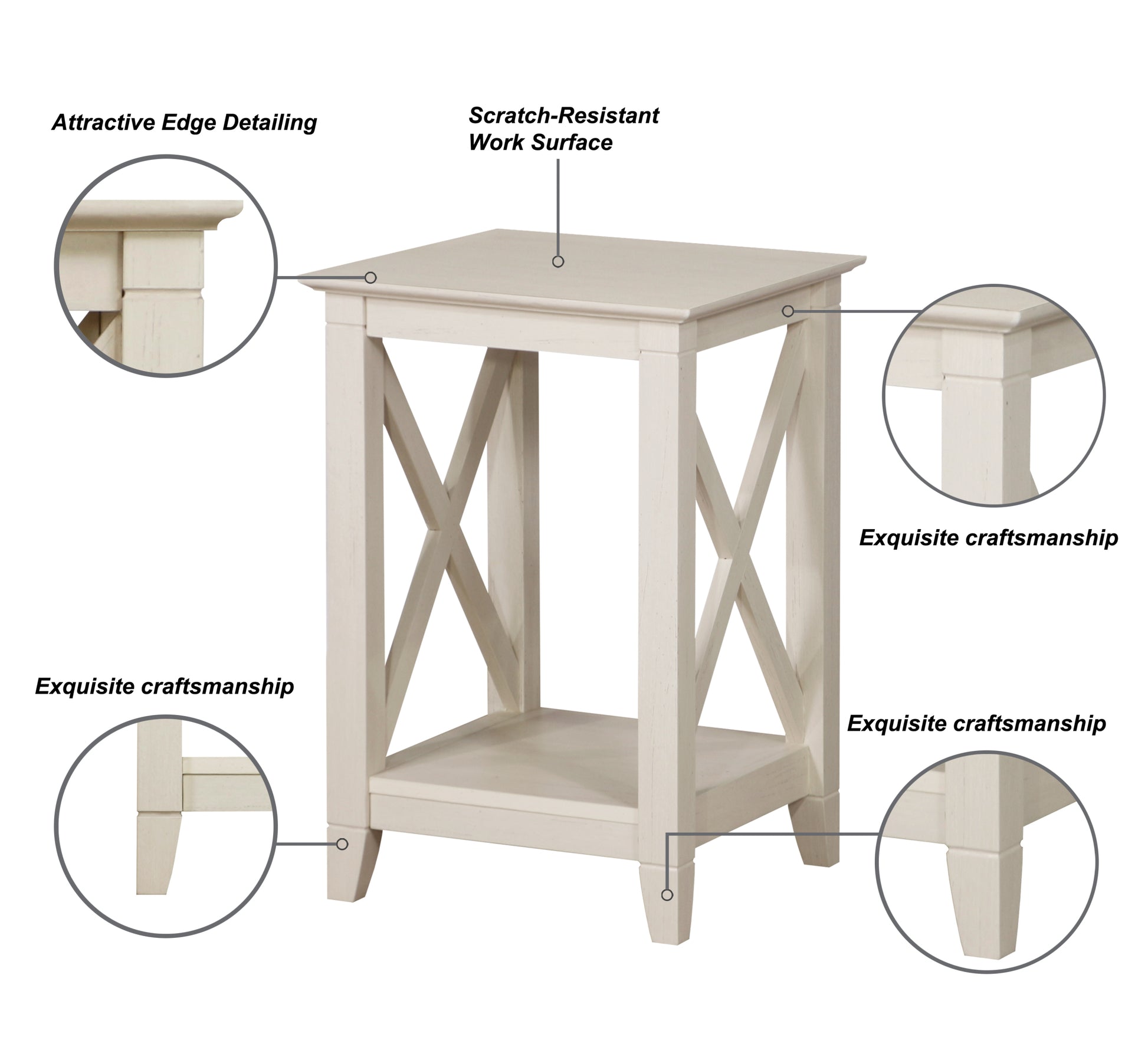 Attractive Edge Detailing

Scratch-Resistant Work Surface

Exquisite craftsmanship

Exquisite craftsmanship

Exquisite craftsmanship