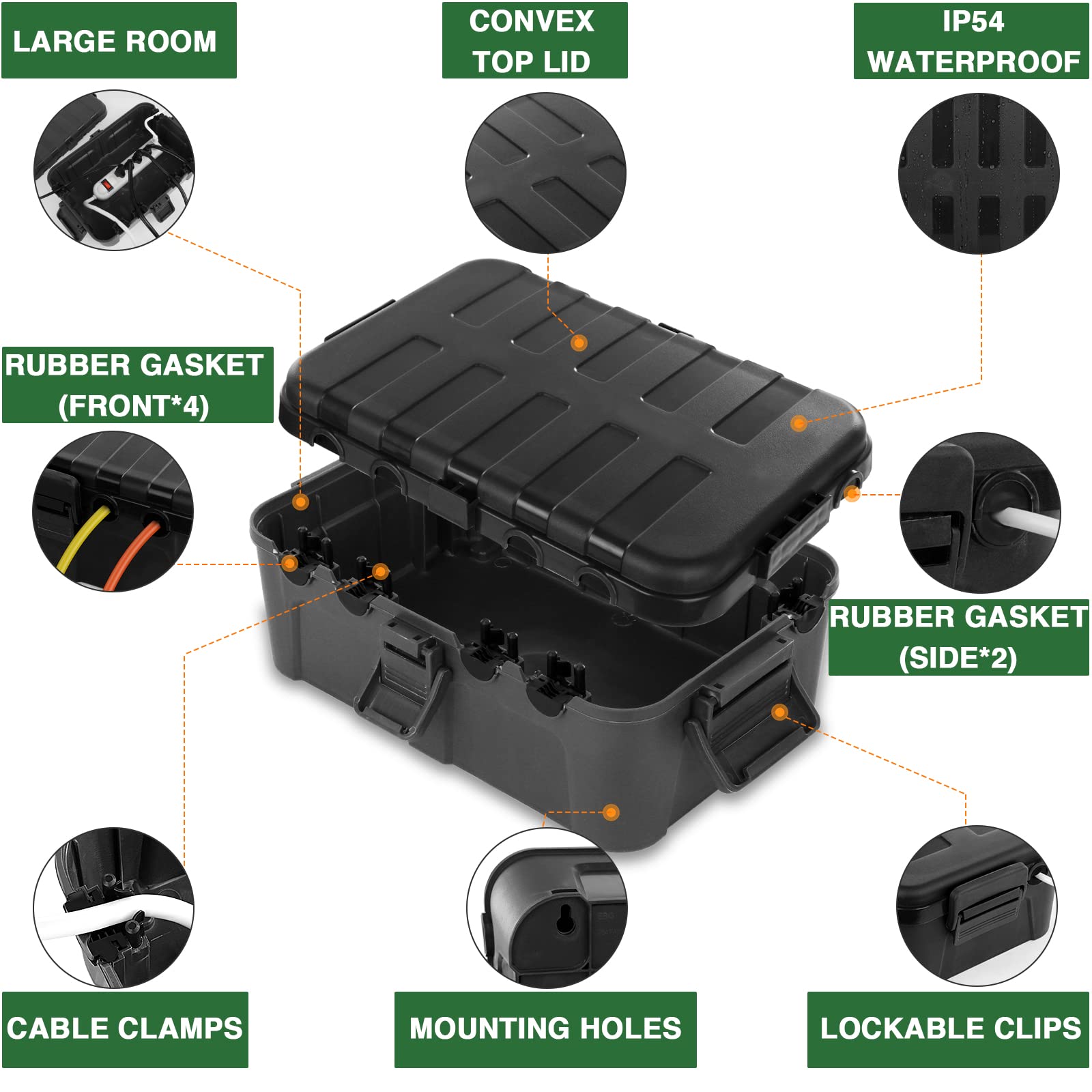 LARGE ROOM

CONVEX TOP LID

IP54 WATERPROOF

RUBBER GASKET (FRONT*4)

RUBBER GASKET (SIDE*2)

CABLE CLAMPS

MOUNTING HOLES

LOCKABLE CLIPS