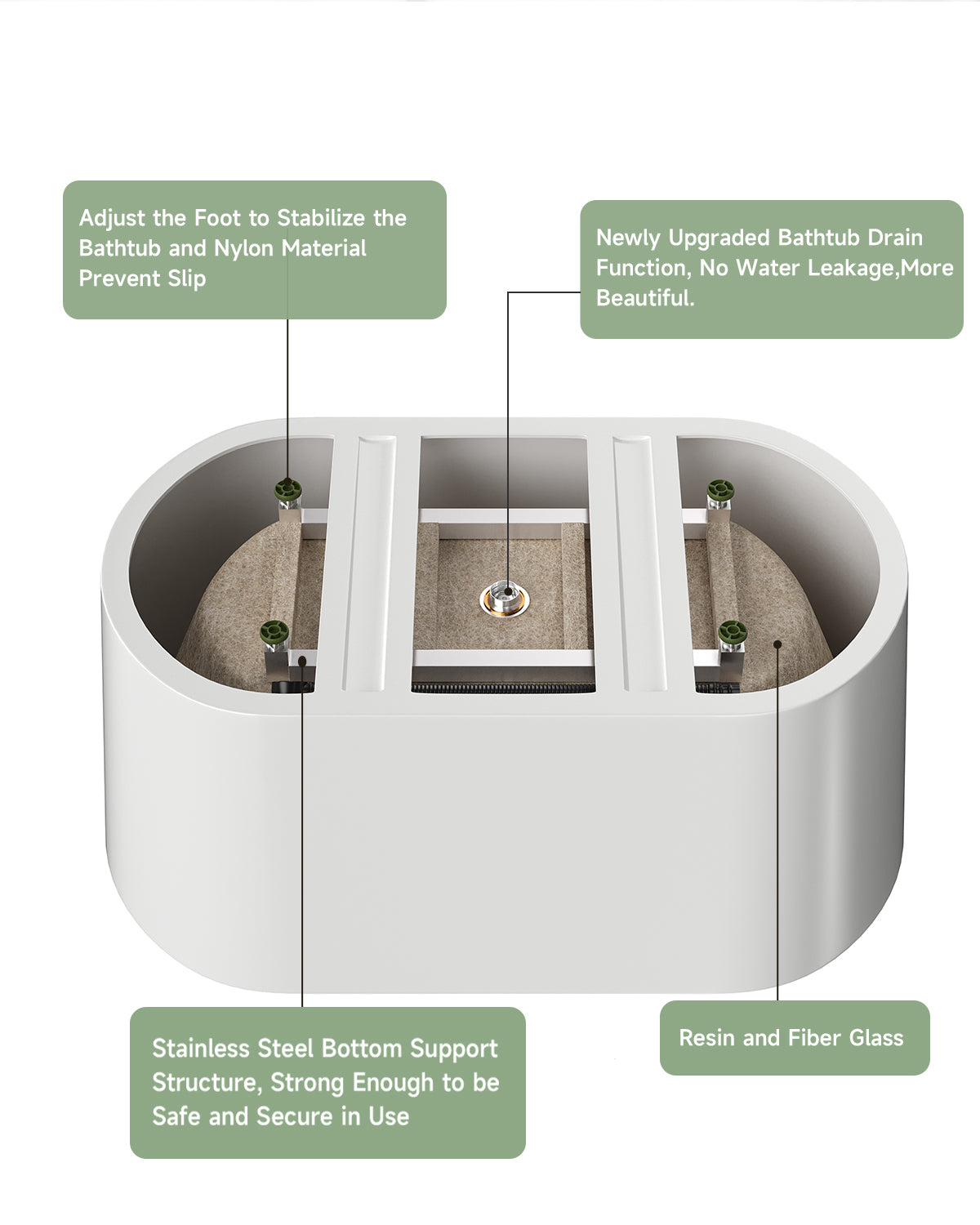 Adjust the Foot to Stabilize the Bathtub and Nylon Material Prevent Slip

Newly Upgraded Bathtub Drain Function, No Water Leakage,More Beautiful.

Stainless Steel Bottom Support Structure, Strong Enough to be Safe and Secure in Use

Resin and Fiber Glass