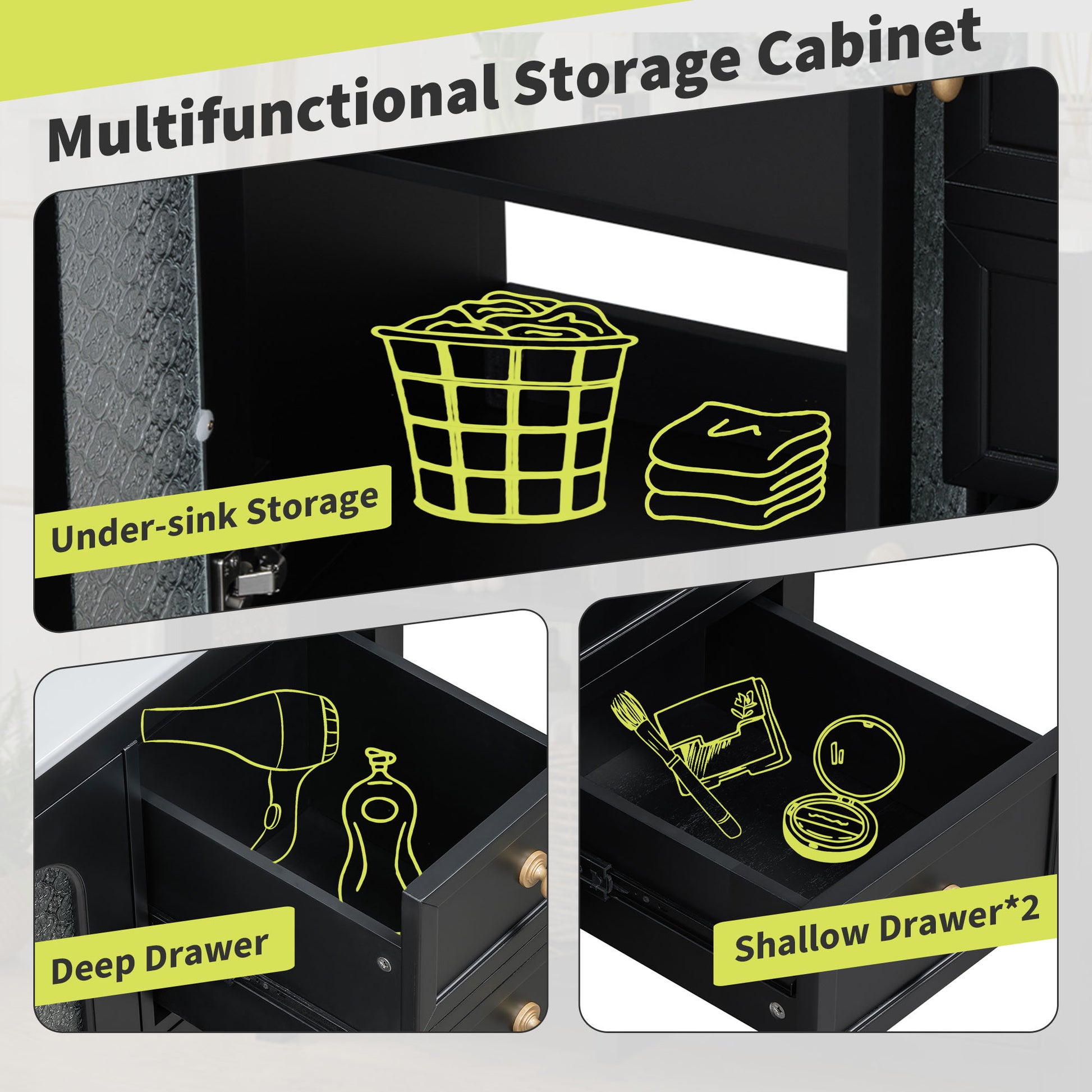 Multifunctional Storage Cabinet

Under-sink Storage

Deep Drawer

Shallow Drawer*2